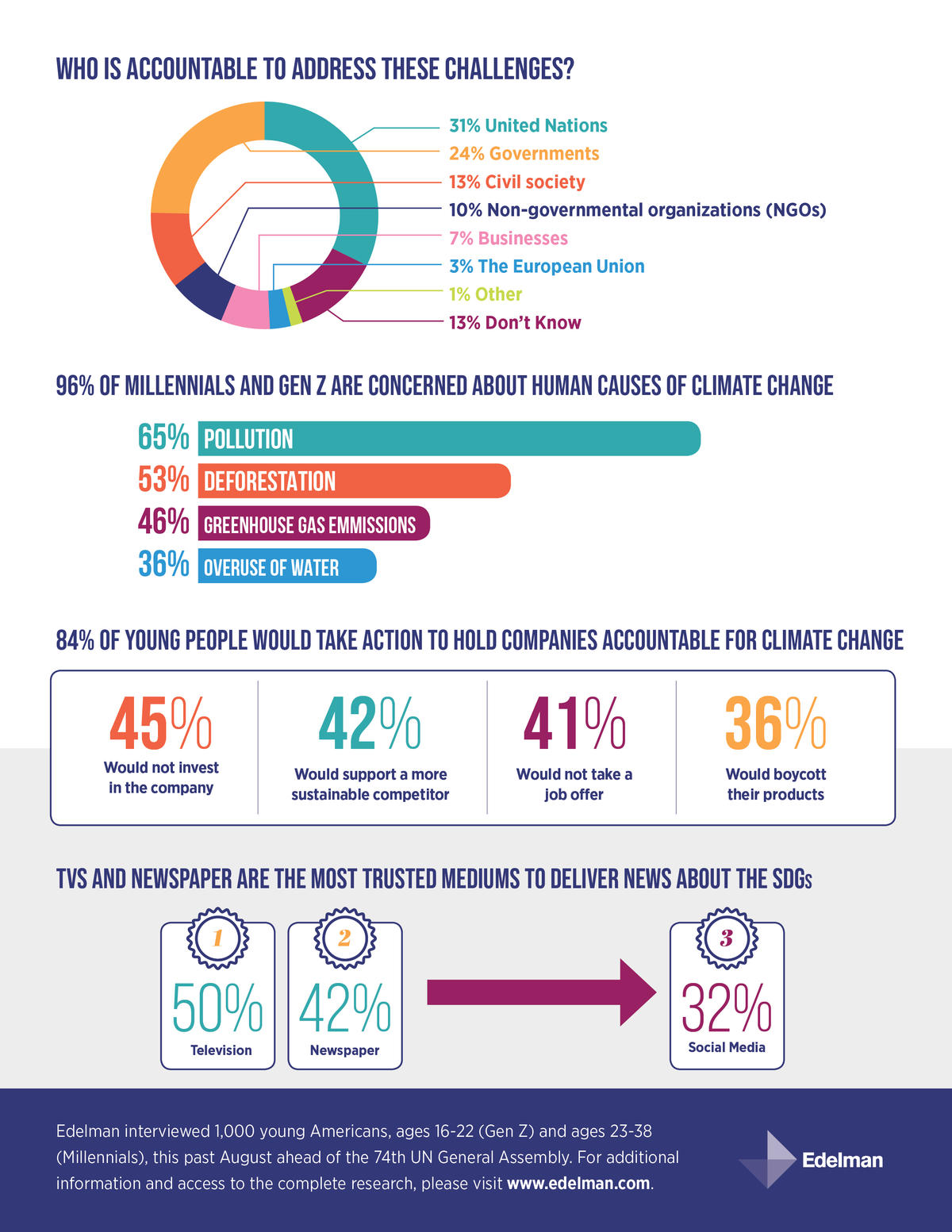 WHO IS ACCOUNTABLE TO ADDRESS THESE CHALLENGES?

31% United Nations
24% Governments
13% Civil society
10% Non-governmental organizations (NGOs)
7% Businesses
3% The European Union
1% Other
13% Don't Know

96% OF MILLENNIALS AND GEN Z ARE CONCERNED ABOUT HUMAN CAUSES OF CLIMATE CHANGE

65% POLLUTION
53% DEFORESTATION
46% GREENHOUSE GAS EMMISSIONS
36% OVERUSE OF WATER

84% OF YOUNG PEOPLE WOULD TAKE ACTION TO HOLD COMPANIES ACCOUNTABLE FOR CLIMATE CHANGE

45% Would not invest in the company

42% Would support a more sustainable competitor

41% Would not take a job offer

36% Would boycott their products

TVS AND NEWSPAPER ARE THE MOST TRUSTED MEDIUMS TO DELIVER NEWS ABOUT THE SDGs

1
50%
Television

2
42%
Newspaper

3
32%
Social Media

Edelman interviewed 1,000 young Americans, ages 16-22 (Gen Z) and ages 23-38 (Millennials), this past August ahead of the 74th UN General Assembly. For additional information and access to the complete research, please visit www.edelman.com.

Edelman